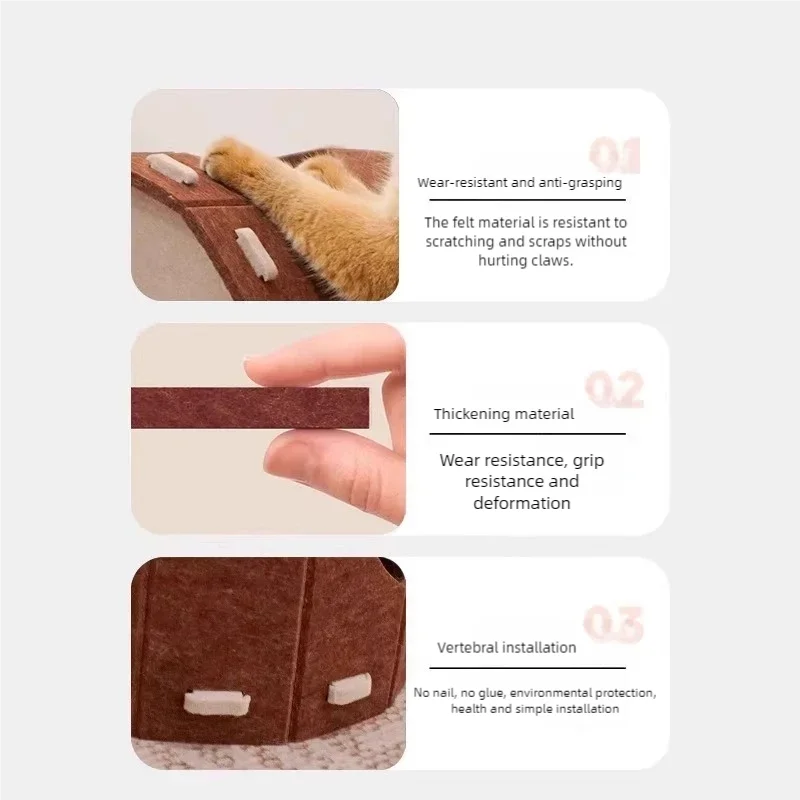 01

Wear-resistant and anti-grasping

The felt material is resistant to scratching and scraps without hurting claws.

02

Thickening material

Wear resistance, grip resistance and deformation

03

Vertebral installation

No nail, no glue, environmental protection, health and simple installation